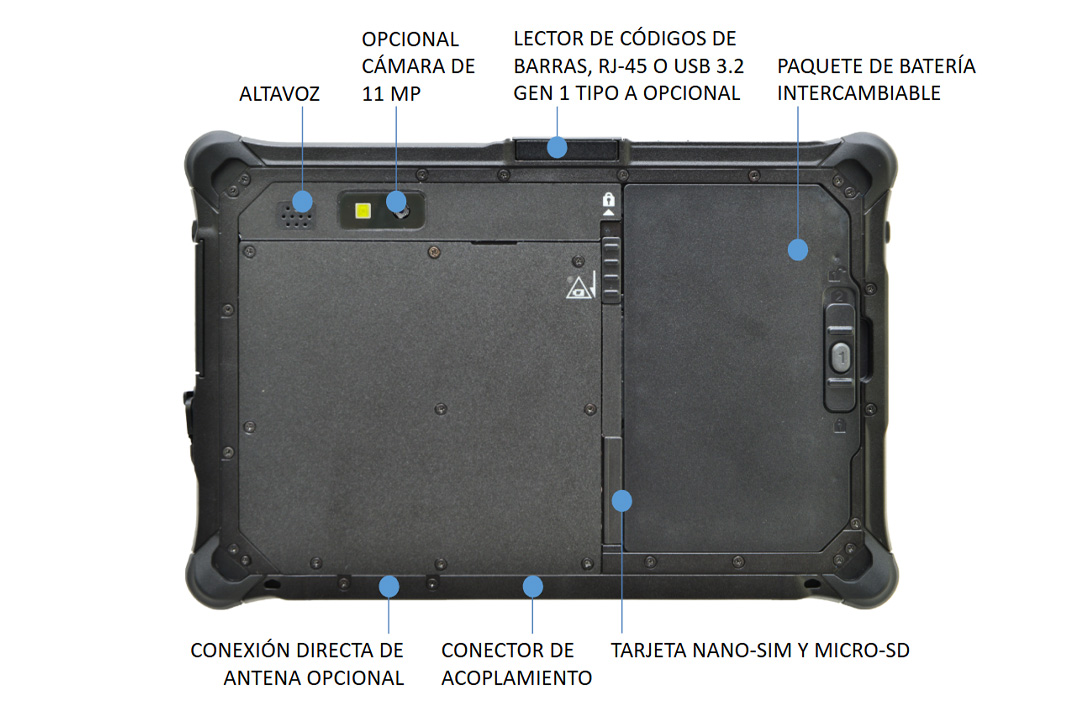 ALTAVOZ

OPCIONAL CÁMARA DE 11 MP

LECTOR DE CÓDIGOS DE BARRAS, RJ-45 O USB 3.2 GEN 1 TIPO A OPCIONAL

PAQUETE DE BATERÍA INTERCAMBIABLE

1

CONEXIÓN DIRECTA DE ANTENA OPCIONAL

CONECTOR DE ACOPLAMIENTO

TARJETA NANO-SIM Y MICRO-SD