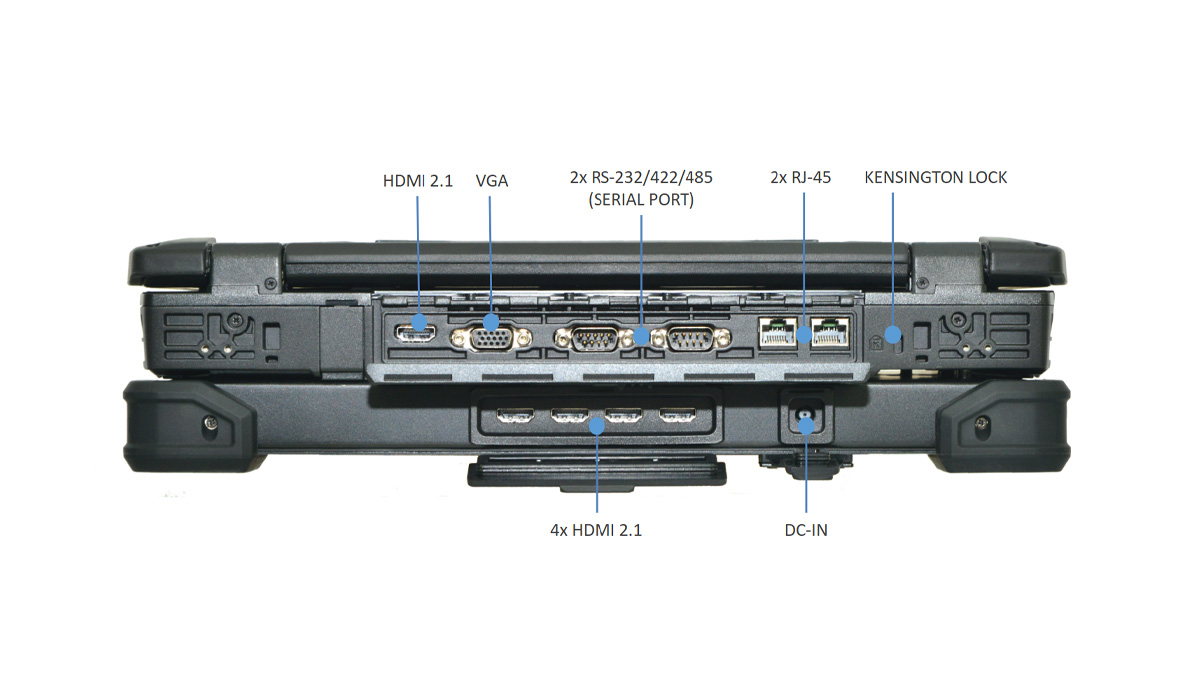 HDMI 2.1

VGA

2x RS-232/422/485
(SERIAL PORT)

2x RJ-45

KENSINGTON LOCK

4x HDMI 2.1

DC-IN