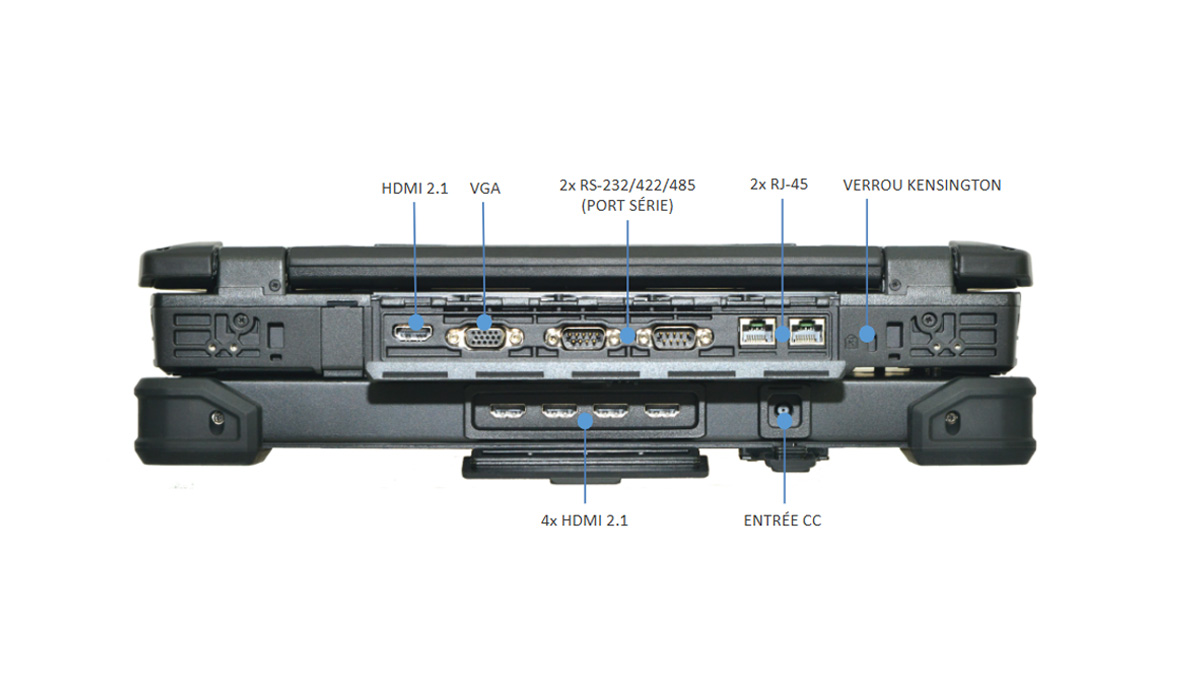 HDMI 2.1
VGA
2x RS-232/422/485
(PORT SÉRIE)
2x RJ-45
VERROU KENSINGTON
4x HDMI 2.1
ENTRÉE CC