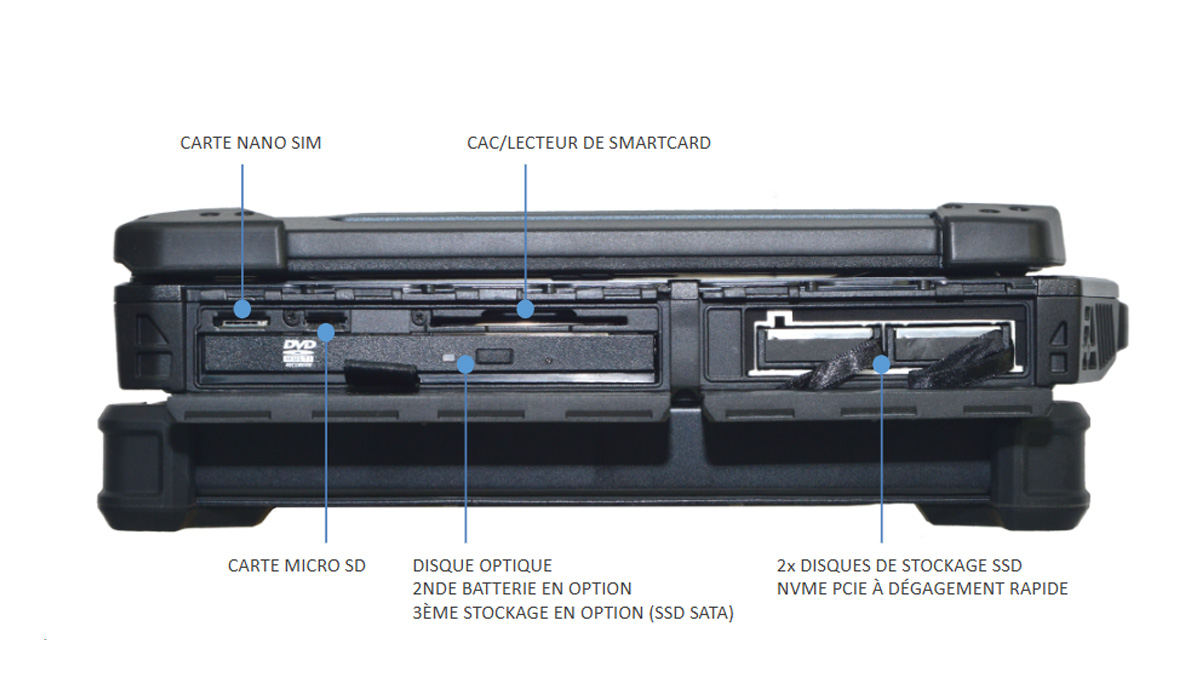 CARTE NANO SIM

CAC/LECTEUR DE SMARTCARD

DVD

CARTE MICRO SD

DISQUE OPTIQUE
2NDE BATTERIE EN OPTION
3ÈME STOCKAGE EN OPTION (SSD SATA)

2x DISQUES DE STOCKAGE SSD
NVME PCIE À DÉGAGEMENT RAPIDE