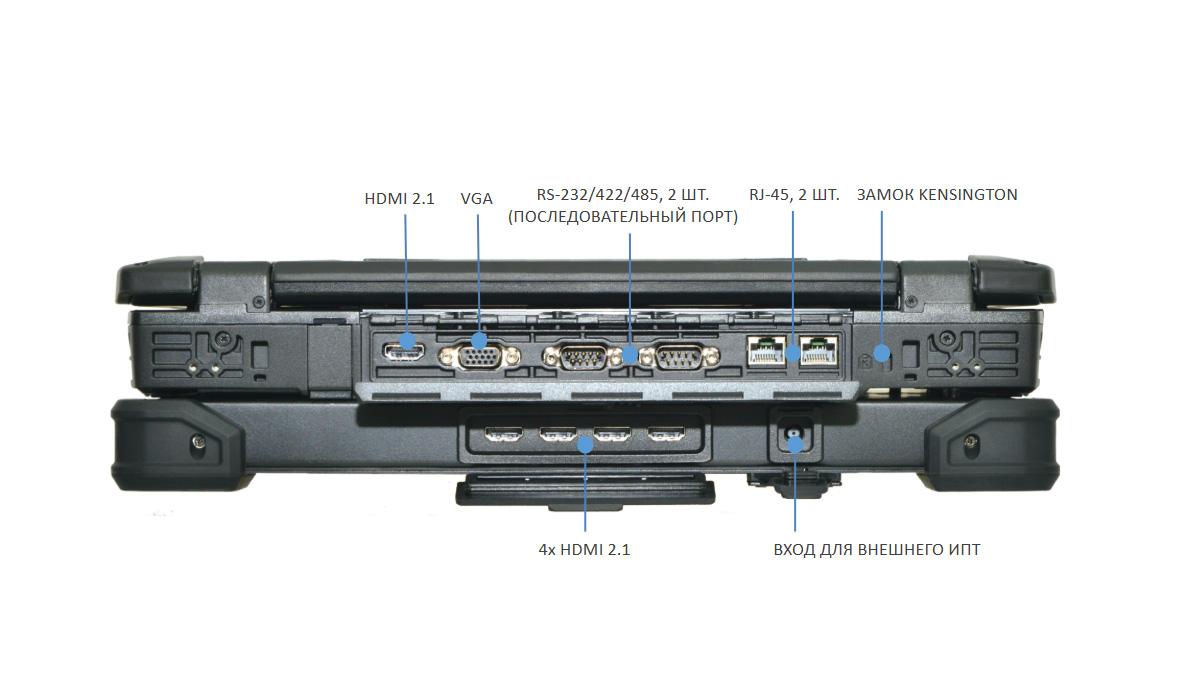 HDMI 2.1

VGA

RS-232/422/485, 2 ШТ.
(ПОСЛЕДОВАТЕЛЬНЫЙ ПОРТ)

RJ-45, 2 ШТ.

ЗАМОК KENSINGTON

4x HDMI 2.1

ВХОД ДЛЯ ВНЕШНЕГО ИПТ