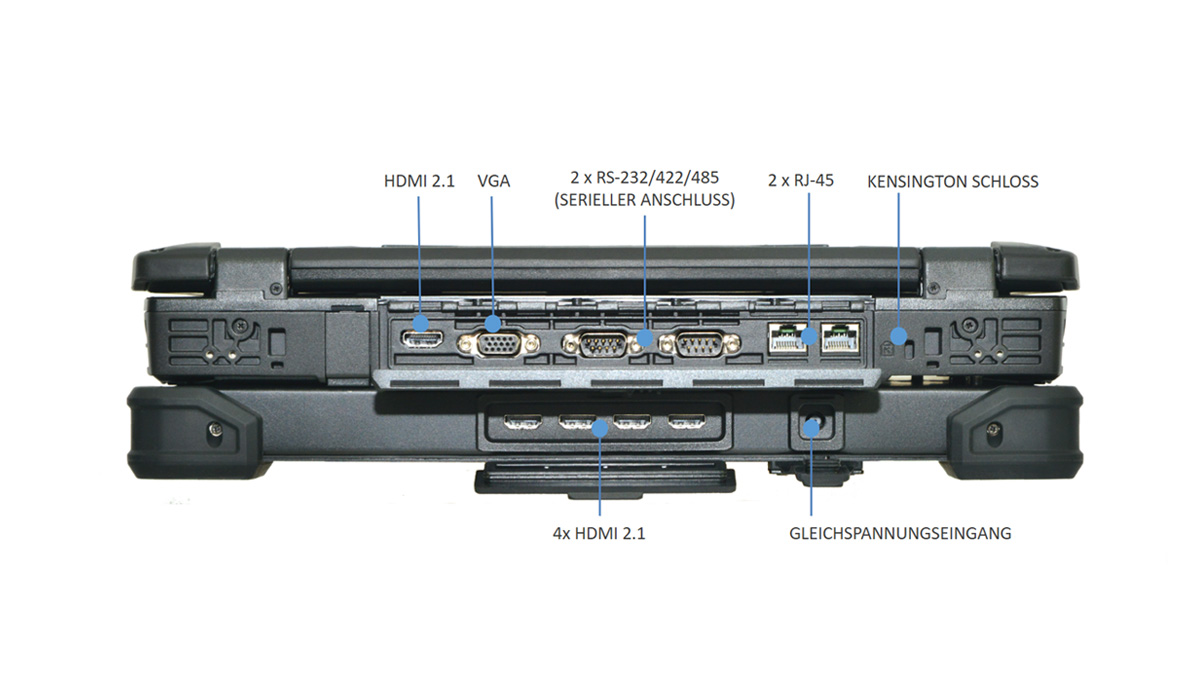 HDMI 2.1
VGA
2 x RS-232/422/485
(SERIELLER ANSCHLUSS)
2 x RJ-45
KENSINGTON SCHLOSS

4x HDMI 2.1
GLEICHSPANNUNGSEINGANG