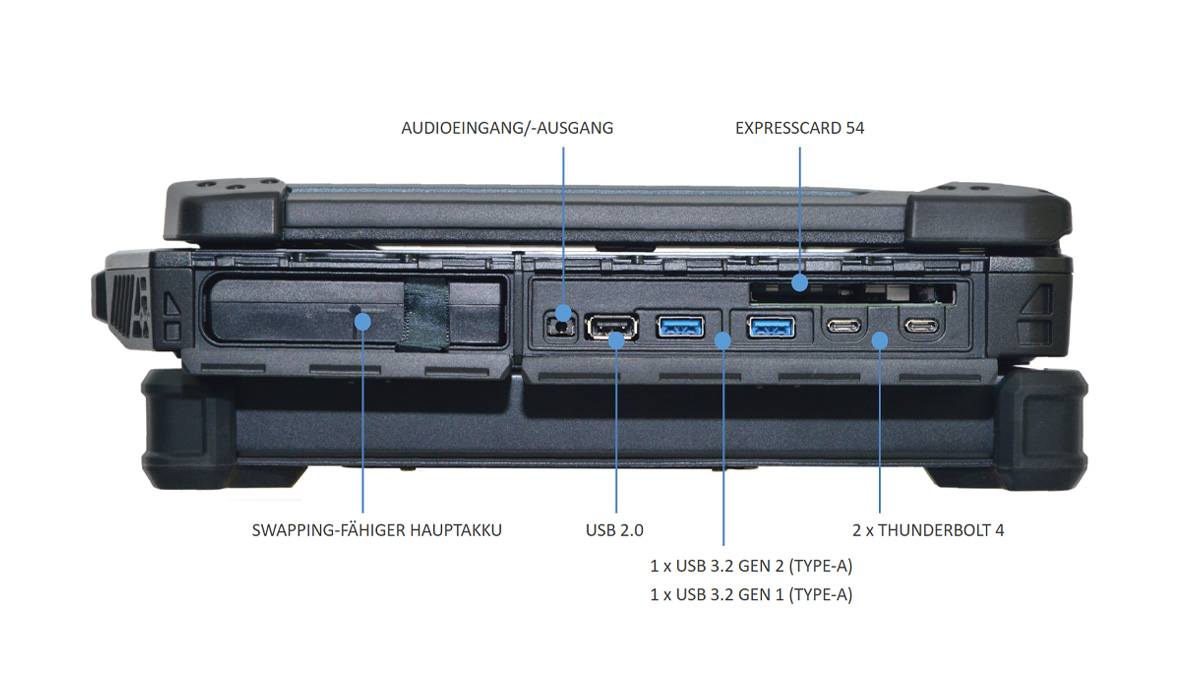 AUDIOEINGANG/-AUSGANG

EXPRESSCARD 54

SWAPPING-FÄHIGER HAUPTAKKU

USB 2.0

1 x USB 3.2 GEN 2 (TYPE-A)
1 x USB 3.2 GEN 1 (TYPE-A)

2 x THUNDERBOLT 4