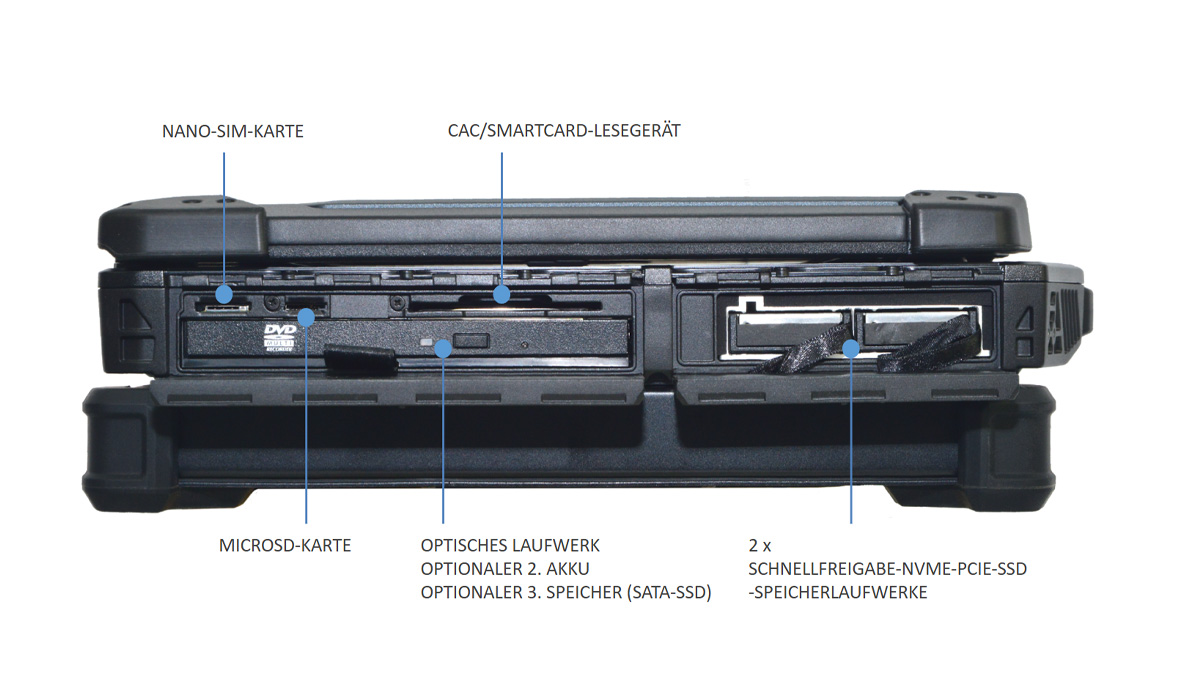 NANO-SIM-KARTE

CAC/SMARTCARD-LESEGERÄT

DVD

MICROSD-KARTE

OPTISCHES LAUFWERK
OPTIONALER 2. AKKU
OPTIONALER 3. SPEICHER (SATA-SSD)

2 x
SCHNELLFREIGABE-NVME-PCIE-SSD
-SPEICHERLAUFWERKE