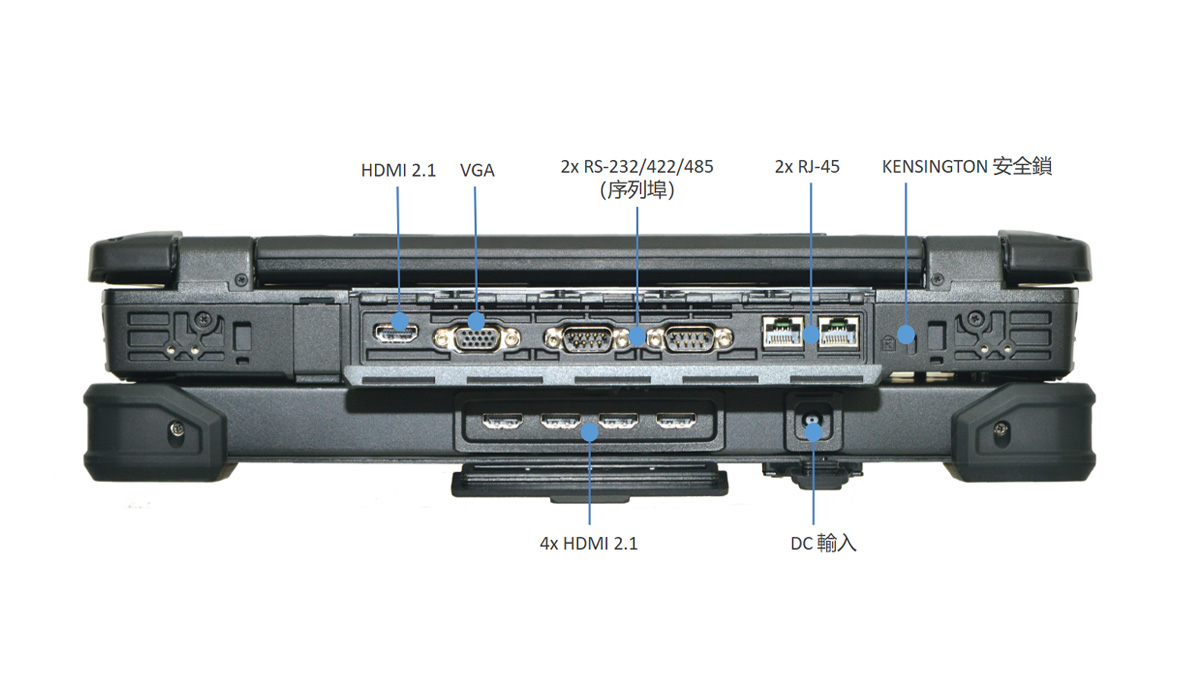 HDMI 2.1 VGA 2x RS-232/422/485 (序列埠) 2x RJ-45 KENSINGTON 安全鎖

4x HDMI 2.1 DC 輸入