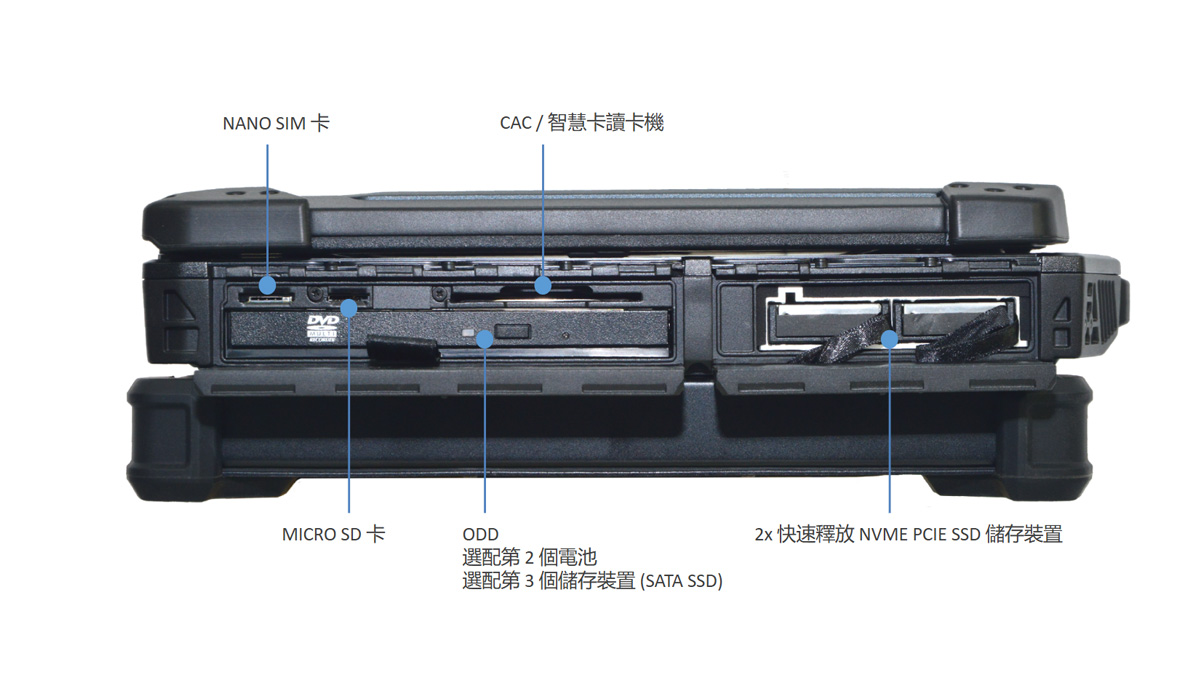 NANO SIM 卡

CAC / 智慧卡讀卡機

DVD MULTI RECORDER

MICRO SD 卡

ODD
選配第 2 個電池
選配第 3 個儲存裝置 (SATA SSD)

2x 快速釋放 NVME PCIE SSD 儲存裝置